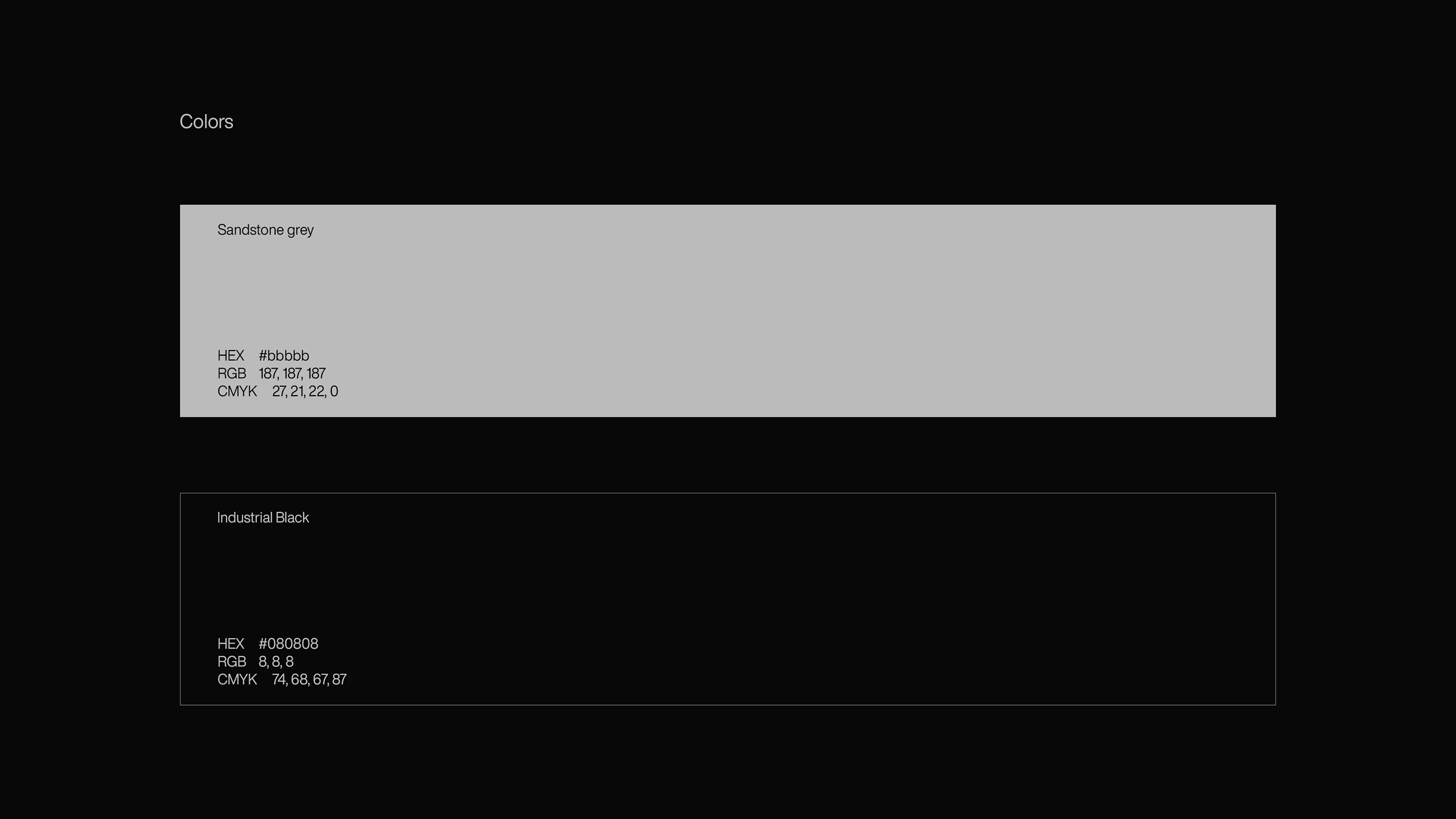 Colors

Sandstone grey

HEX #bbbbb
RGB 187, 187, 187
CMYK 27, 21, 22, 0

Industrial Black

HEX #080808
RGB 8, 8, 8
CMYK 74, 68, 67, 87